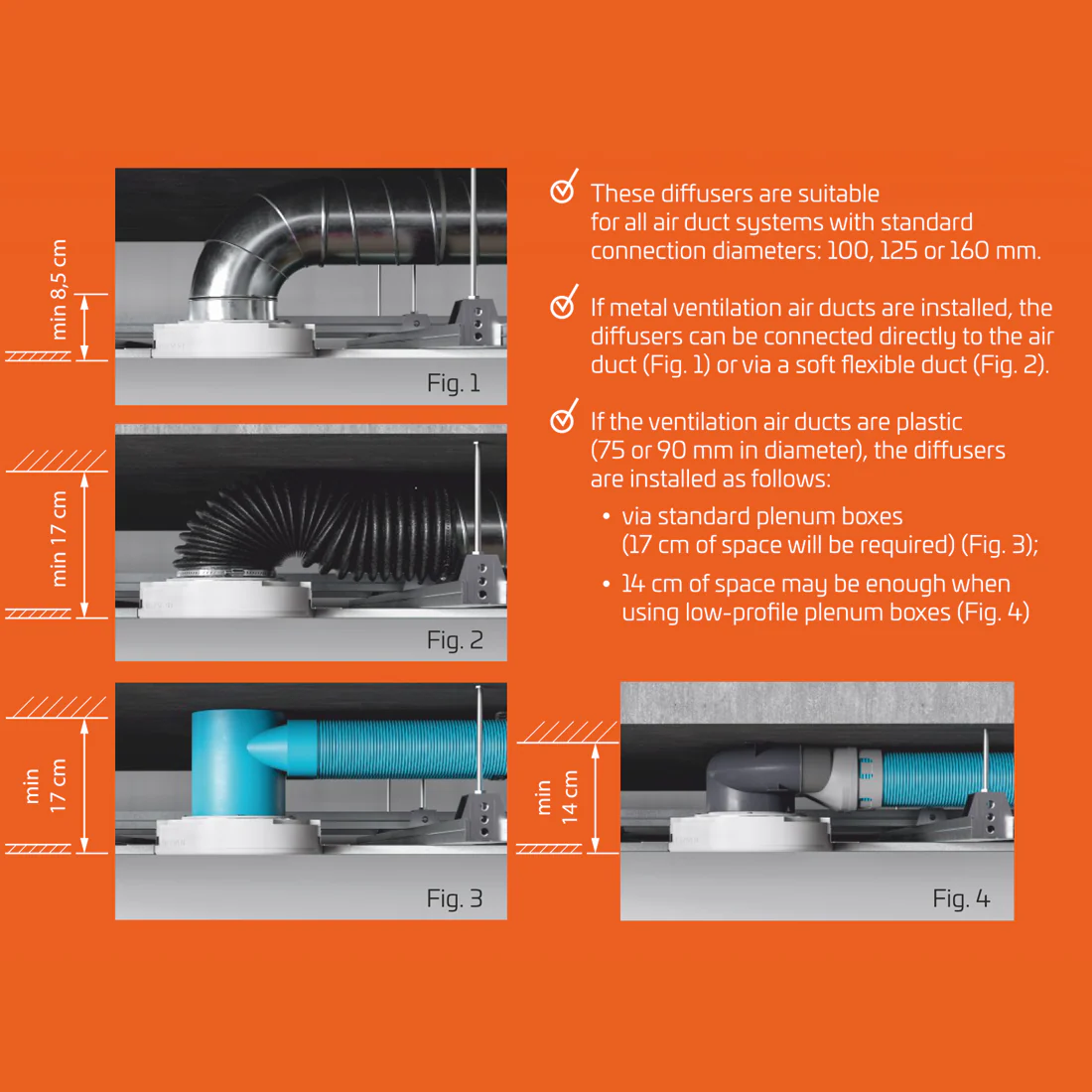 min 8,5 cm

Fig. 1

min 17 cm

Fig. 2

min 17 cm

Fig. 3

min 14 cm

Fig. 4

These diffusers are suitable for all air duct systems with standard connection diameters: 100, 125 or 160 mm.

If metal ventilation air ducts are installed, the diffusers can be connected directly to the air duct (Fig. 1) or via a soft flexible duct (Fig. 2).

If the ventilation air ducts are plastic (75 or 90 mm in diameter), the diffusers are installed as follows:

• via standard plenum boxes (17 cm of space will be required) (Fig. 3);

• 14 cm of space may be enough when using low-profile plenum boxes (Fig. 4)