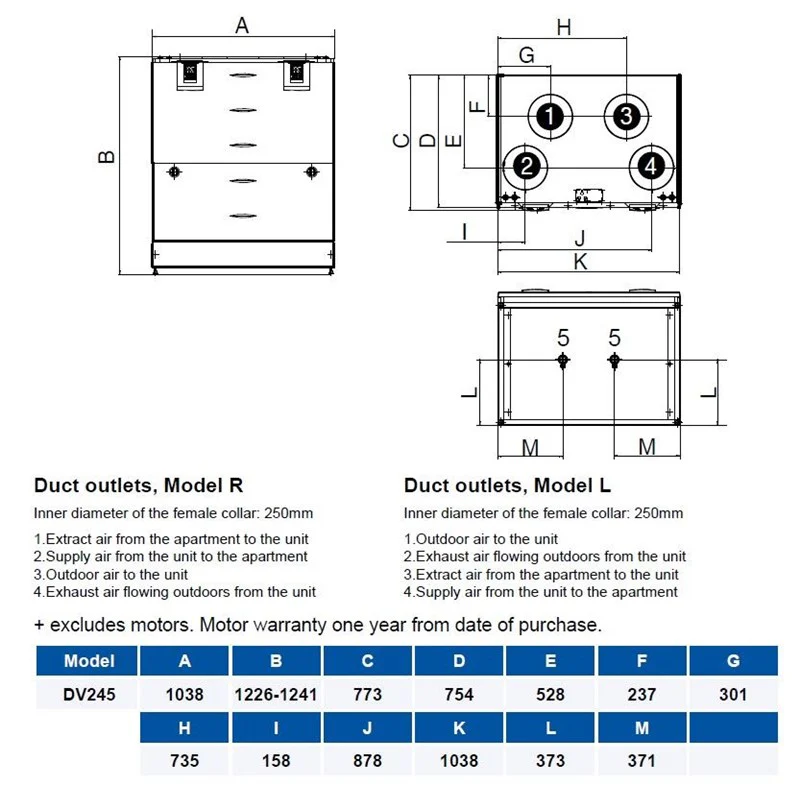 A

B

H

G

F

C D E

1 3

2 4

I

J

K

5 5

L L

M M

Duct outlets, Model R

Inner diameter of the female collar: 250mm

1.Extract air from the apartment to the unit
2.Supply air from the unit to the apartment
3.Outdoor air to the unit
4.Exhaust air flowing outdoors from the unit

Duct outlets, Model L

Inner diameter of the female collar: 250mm

1.Outdoor air to the unit
2.Exhaust air flowing outdoors from the unit
3.Extract air from the apartment to the unit
4.Supply air from the unit to the apartment

+ excludes motors. Motor warranty one year from date of purchase.

| Model | A | B | C | D | E | F | G |
|---|---|---|---|---|---|---|---|
| DV245 | 1038 | 1226-1241 | 773 | 754 | 528 | 237 | 301 |
| | H | I | J | K | L | M | |
| | 735 | 158 | 878 | 1038 | 373 | 371 | |